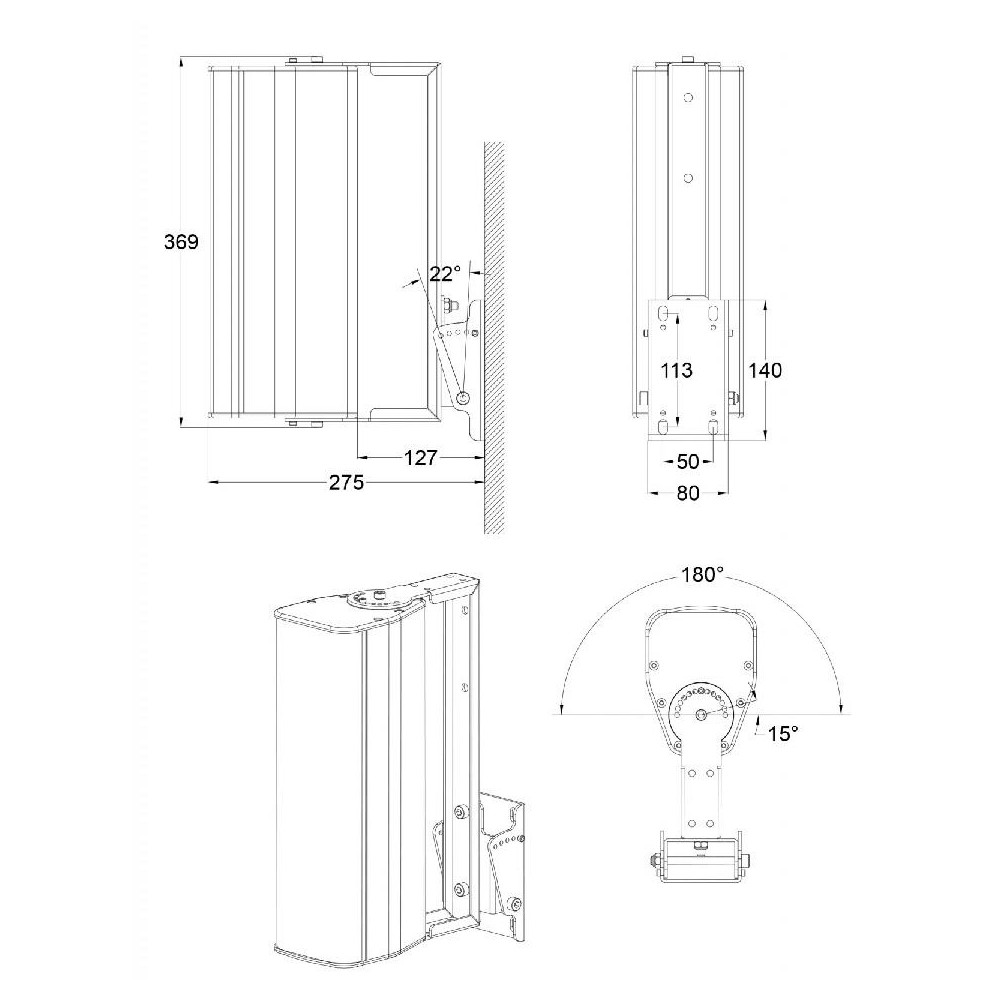 369

22°

127

275

113

140

50

80

180°

15°