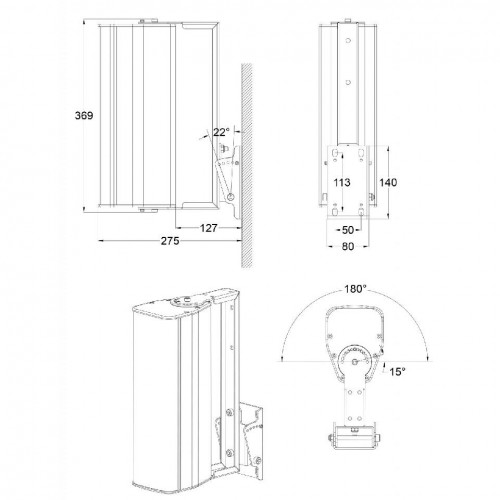 369

22°

127

275

113

140

50

80

180°

15°