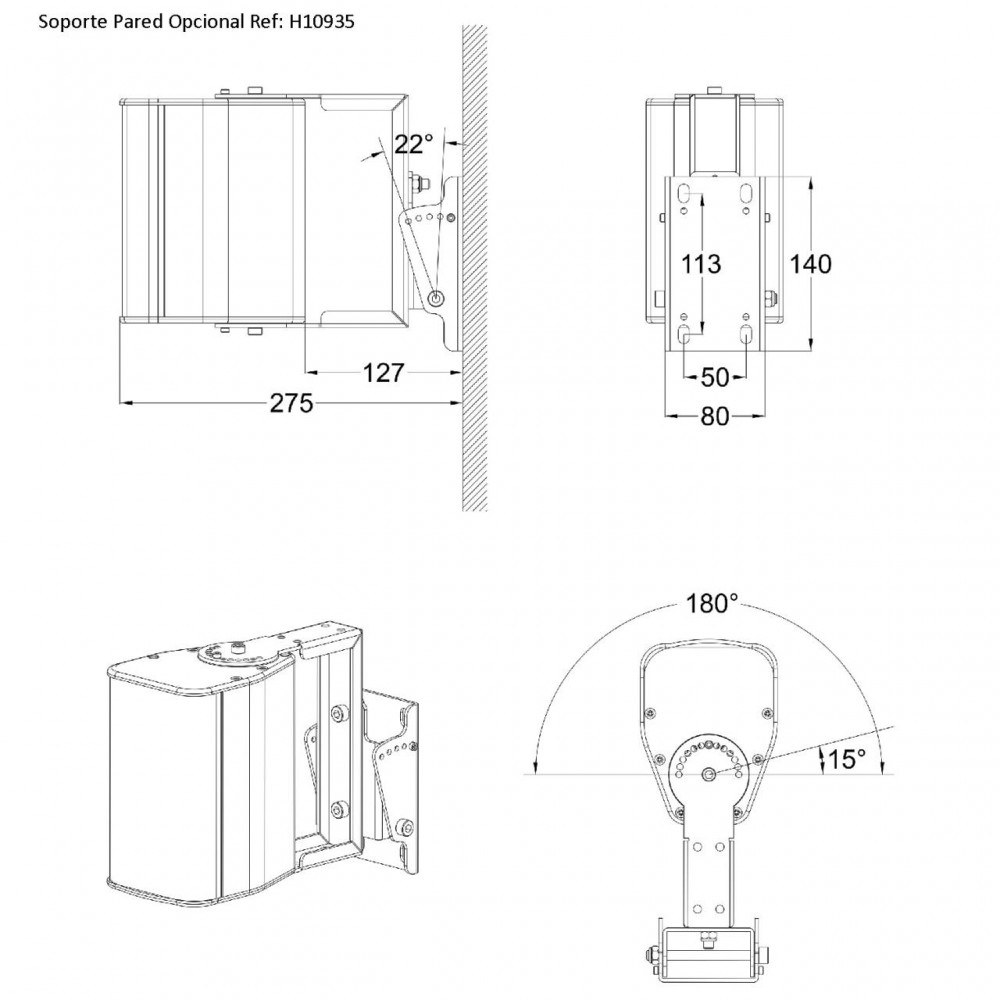 Soporte Pared Opcional Ref: H10935

22°

127

275

113

140

50

80

180°

15°