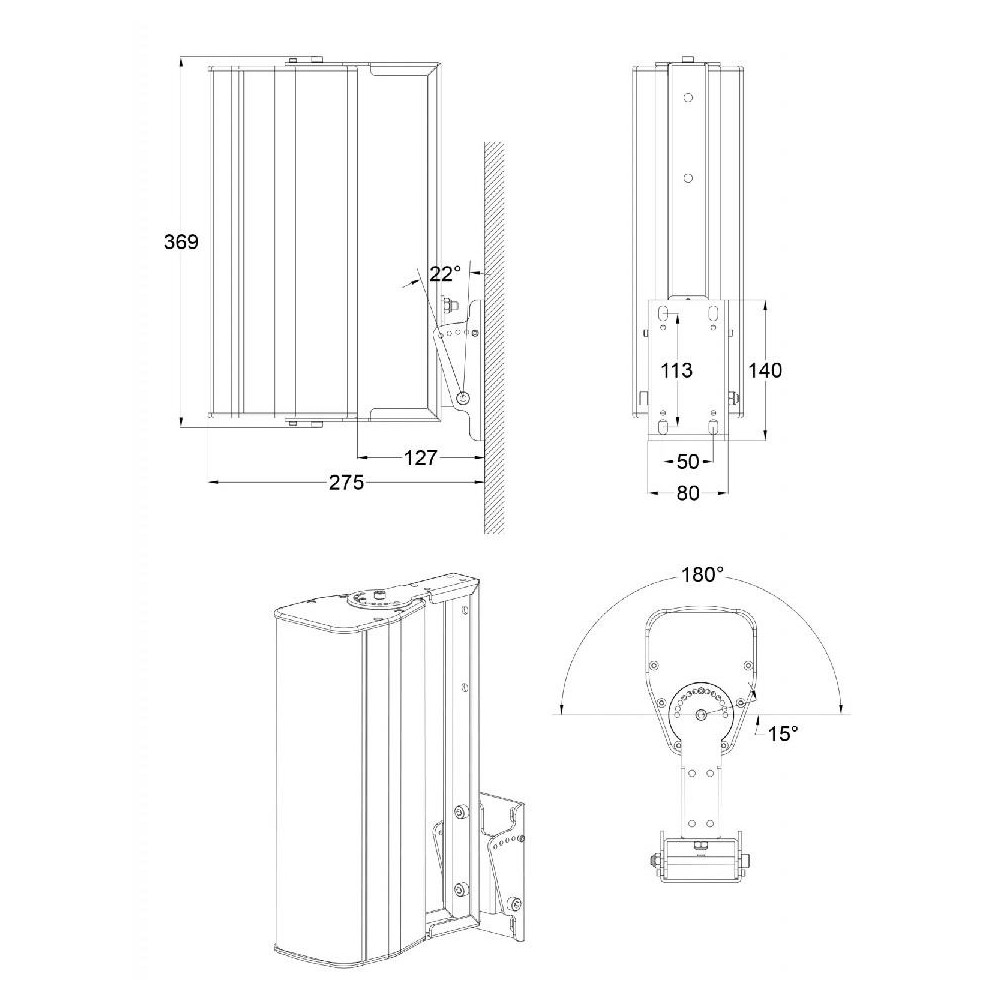 369

22°

127

275

113

140

50

80

180°

15°