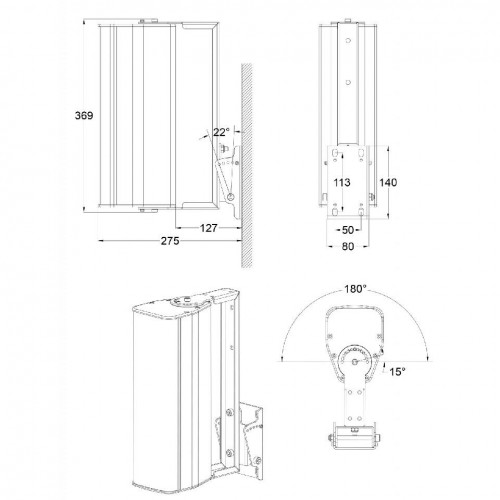 369

22°

127

275

113

140

50

80

180°

15°