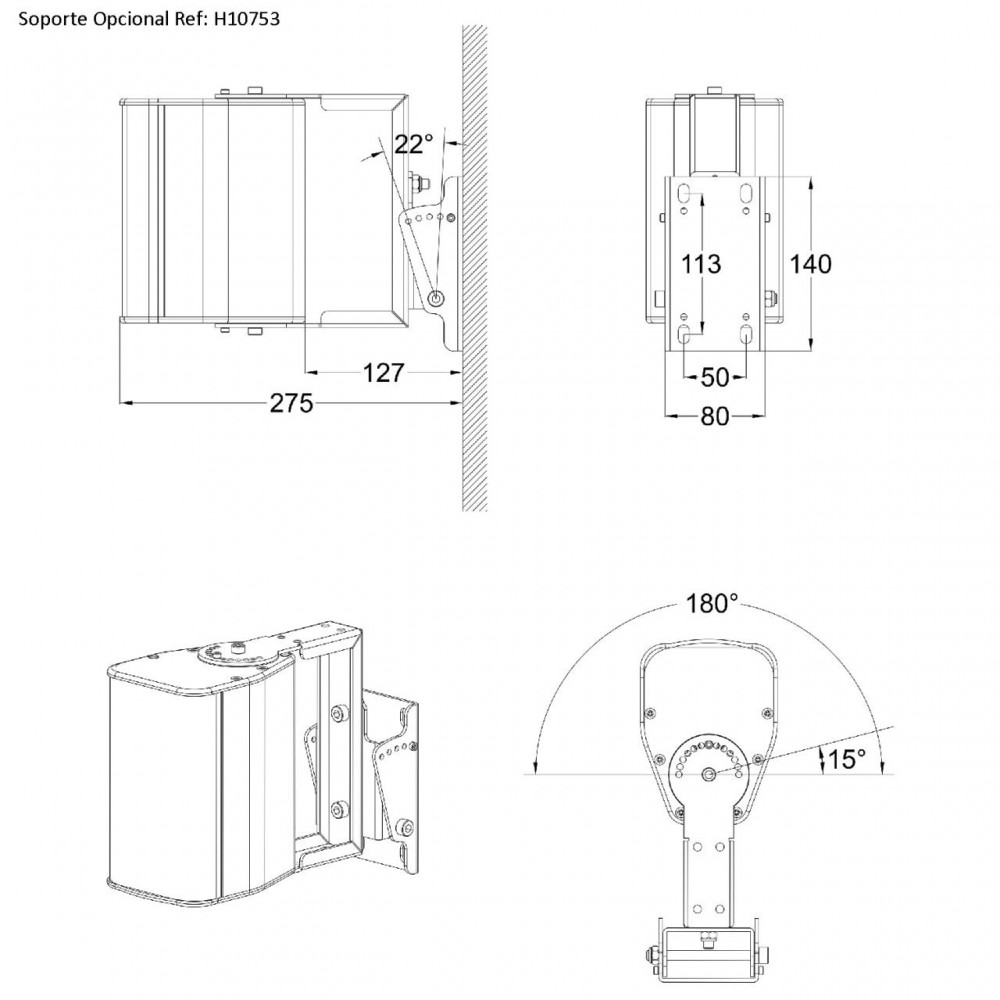 Soporte Opcional Ref: H10753

22°

127

275

113

140

50

80

180°

15°